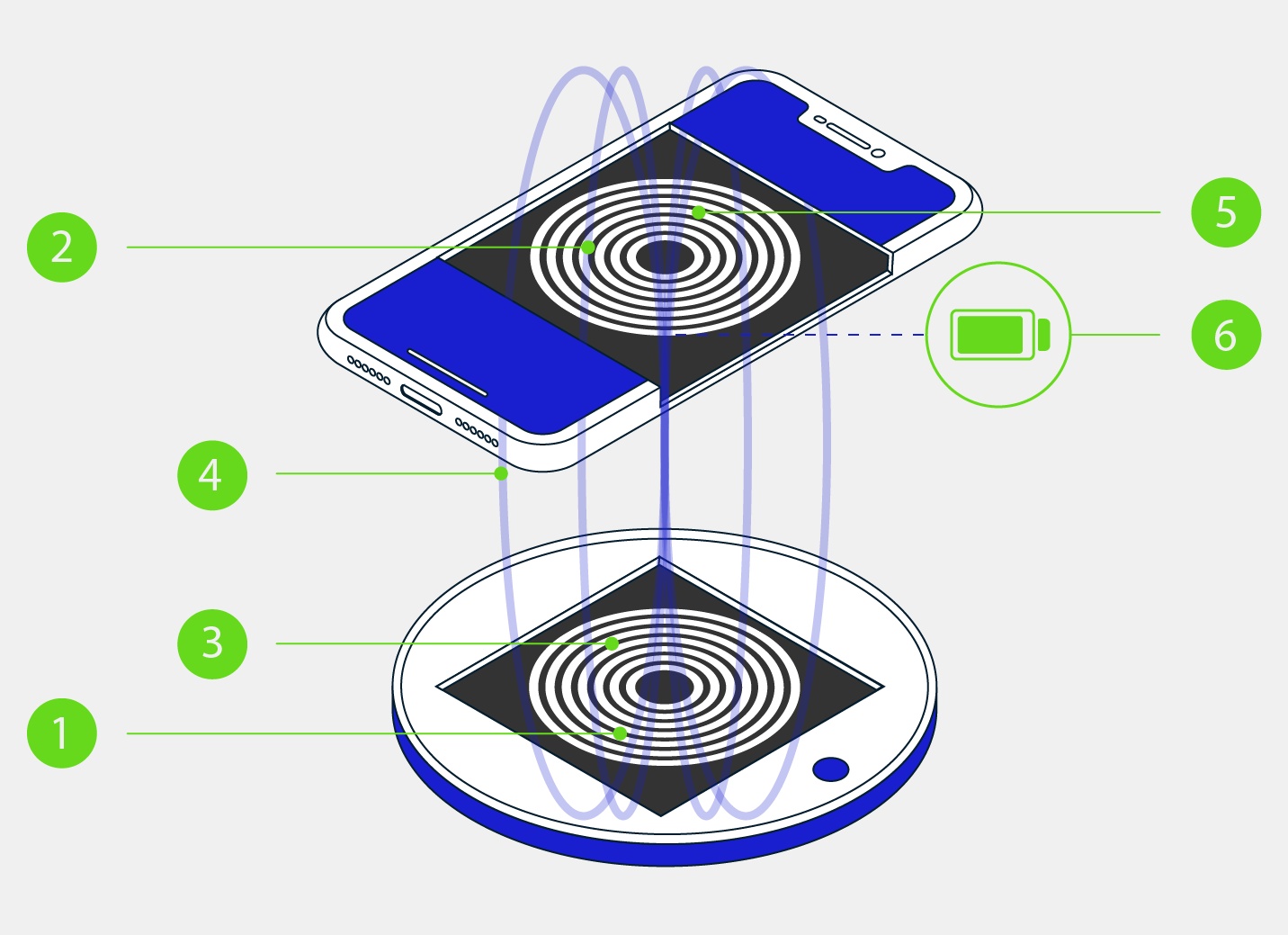 2
5
6
4
3
1